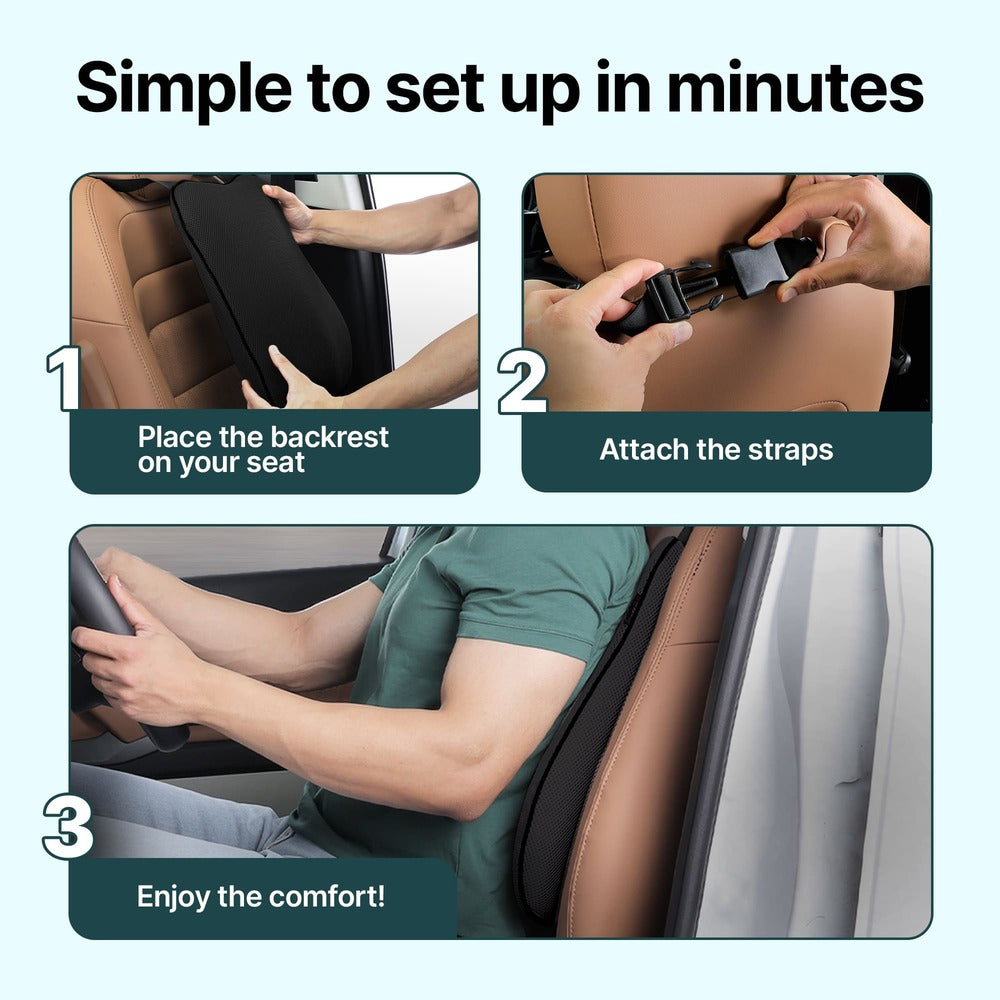 Simple to set up in minutes

1
Place the backrest on your seat

2
Attach the straps

3
Enjoy the comfort!